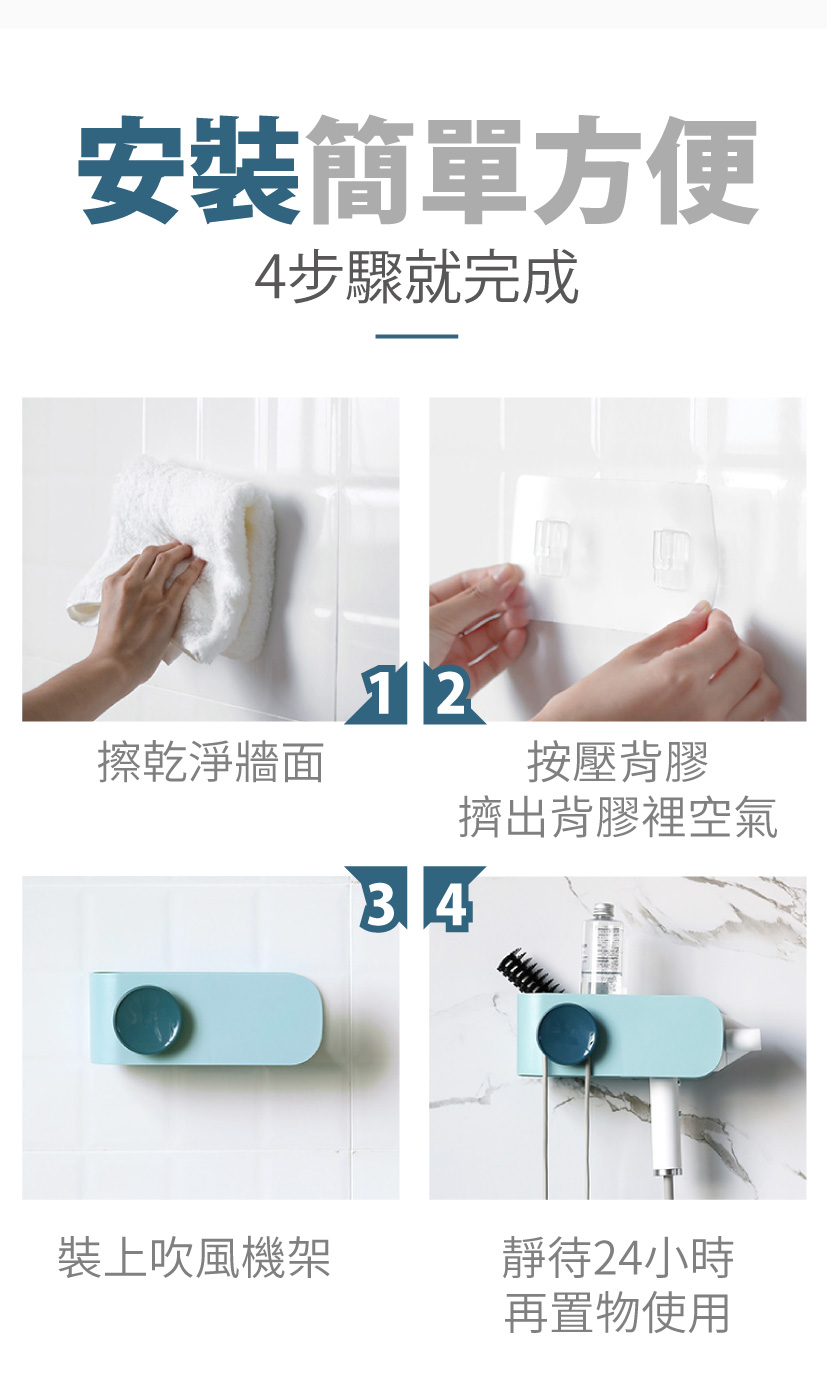 安裝簡單方便
4步驟就完成

1

擦乾淨牆面

2

按壓背膠
擠出背膠裡空氣

3

裝上吹風機架

4

靜待24小時
再置物使用