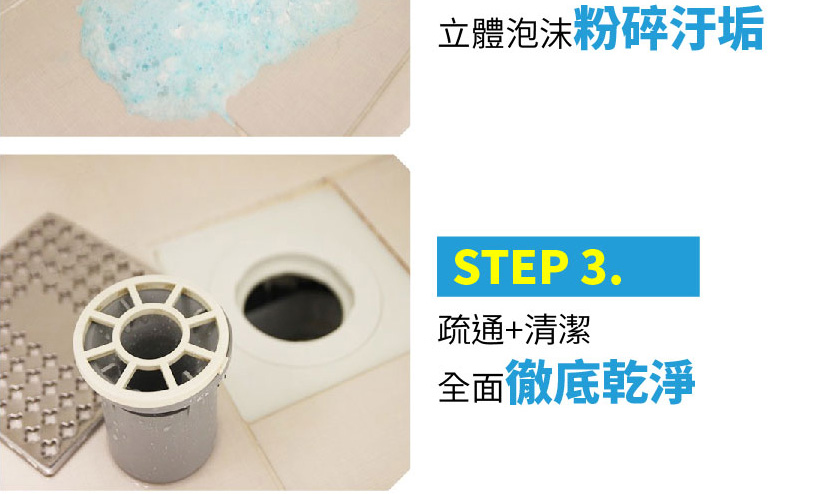 立體泡沫粉碎汙垢

STEP 3.

疏通+清潔
全面徹底乾淨